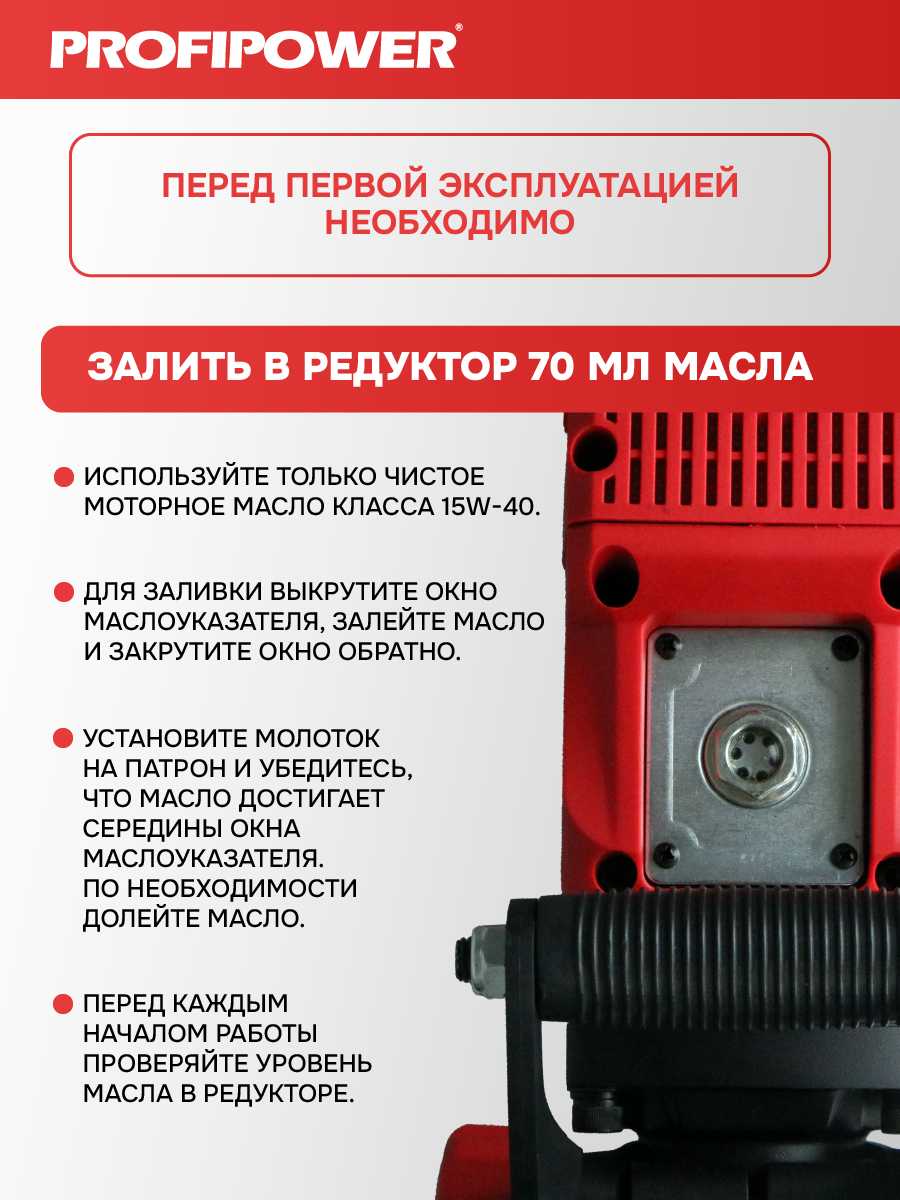 PROFIPOWER®

ПЕРЕД ПЕРВОЙ ЭКСПЛУАТАЦИЕЙ НЕОБХОДИМО

ЗАЛИТЬ В РЕДУКТОР 70 МЛ МАСЛА

ИСПОЛЬЗУЙТЕ ТОЛЬКО ЧИСТОЕ МОТОРНОЕ МАСЛО КЛАССА 15W-40.

ДЛЯ ЗАЛИВКИ ВЫКРУТИТЕ ОКНО МАСЛОУКАЗАТЕЛЯ, ЗАЛЕЙТЕ МАСЛО И ЗАКРУТИТЕ ОКНО ОБРАТНО.

УСТАНОВИТЕ МОЛОТОК НА ПАТРОН И УБЕДИТЕСЬ, ЧТО МАСЛО ДОСТИГАЕТ СЕРЕДИНЫ ОКНА МАСЛОУКАЗАТЕЛЯ. ПО НЕОБХОДИМОСТИ ДОЛЕЙТЕ МАСЛО.

ПЕРЕД КАЖДЫМ НАЧАЛОМ РАБОТЫ ПРОВЕРЯЙТЕ УРОВЕНЬ МАСЛА В РЕДУКТОРЕ.