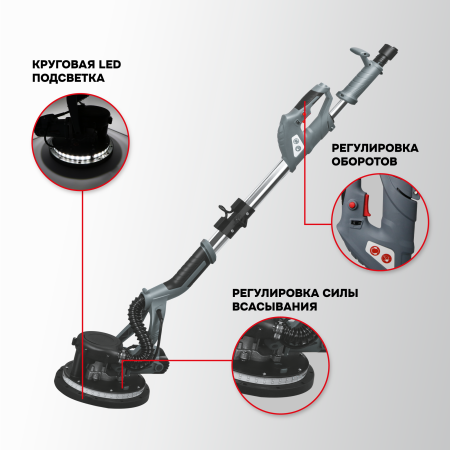 КРУГОВАЯ LED ПОДСВЕТКА

РЕГУЛИРОВКА ОБОРОТОВ

РЕГУЛИРОВКА СИЛЫ ВСАСЫВАНИЯ